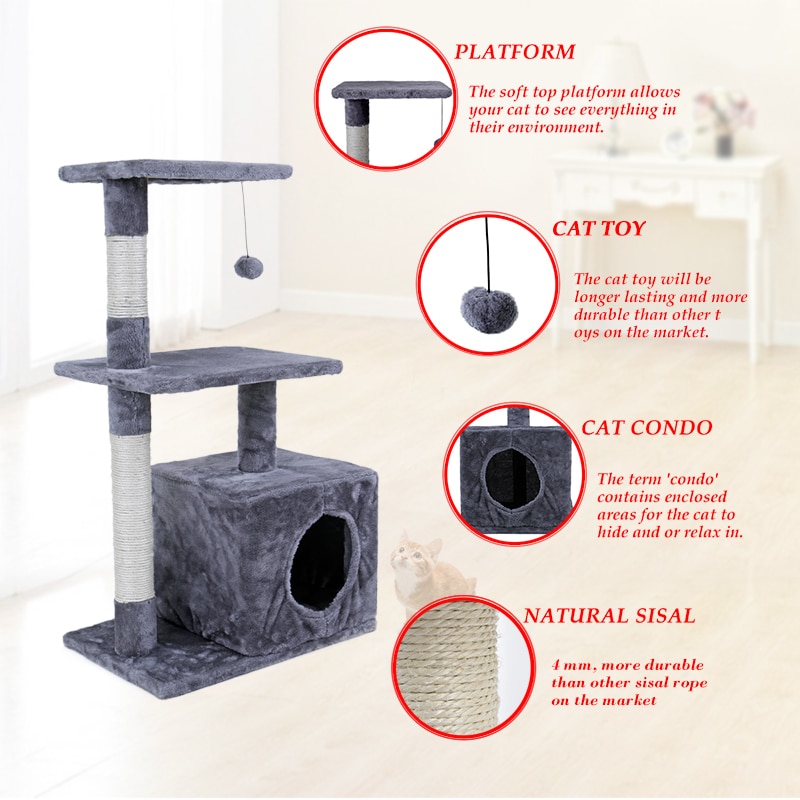 PLATFORM

The soft top platform allows your cat to see everything in their environment.

CAT TOY

The cat toy will be longer lasting and more durable than other t oys on the market.

CAT CONDO

The term 'condo' contains enclosed areas for the cat to hide and or relax in.

NATURAL SISAL

4 mm, more durable than other sisal rope on the market