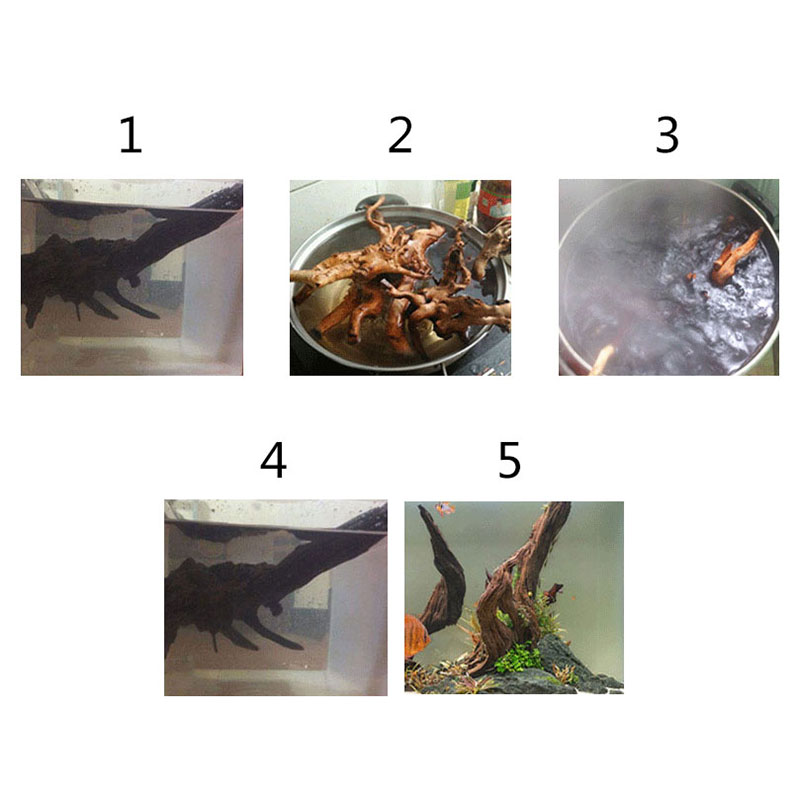 1

2

3

4

5