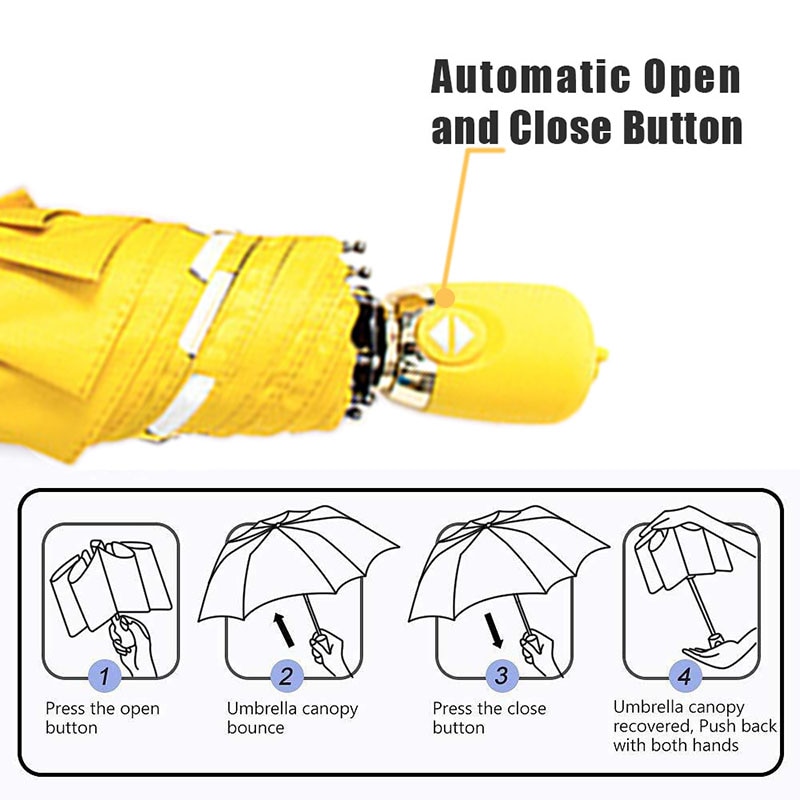 Automatic Open and Close Button

1
Press the open button

2
Umbrella canopy bounce

3
Press the close button

4
Umbrella canopy recovered, Push back with both hands