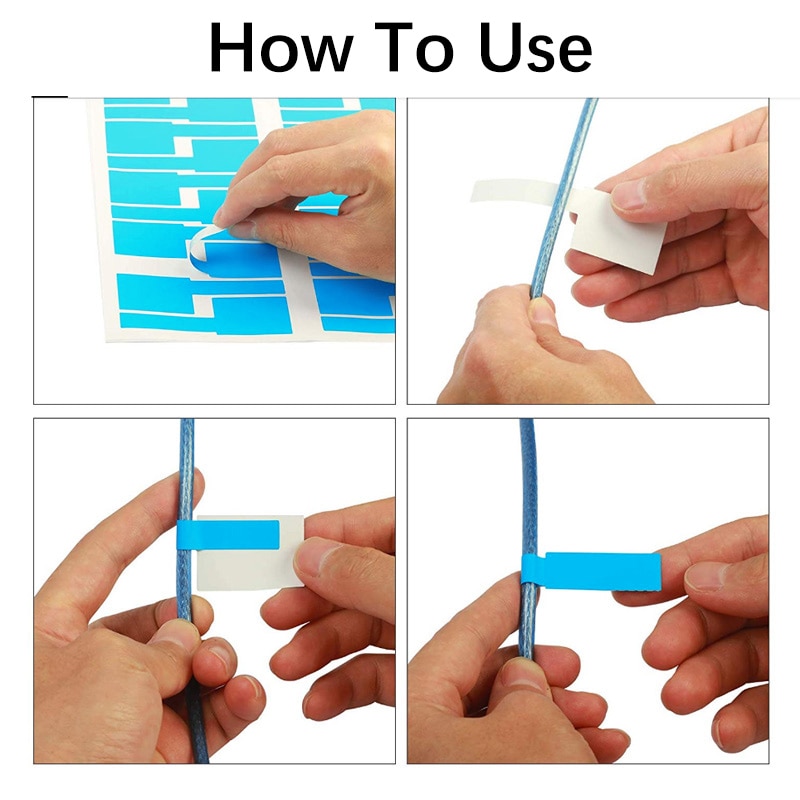 How To Use