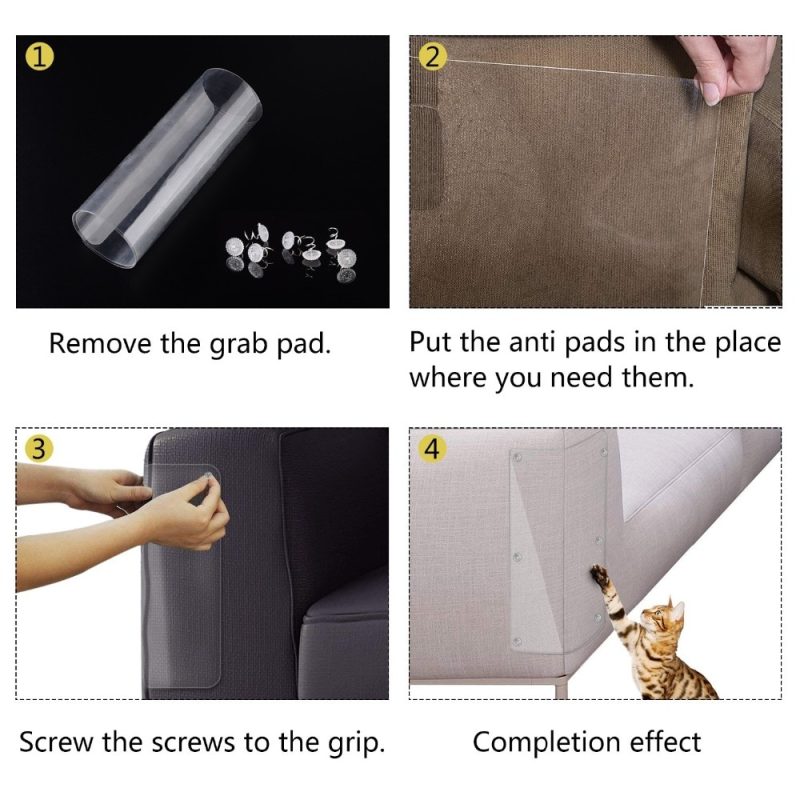 1

Remove the grab pad.

2

Put the anti pads in the place where you need them.

3

Screw the screws to the grip.

4

Completion effect