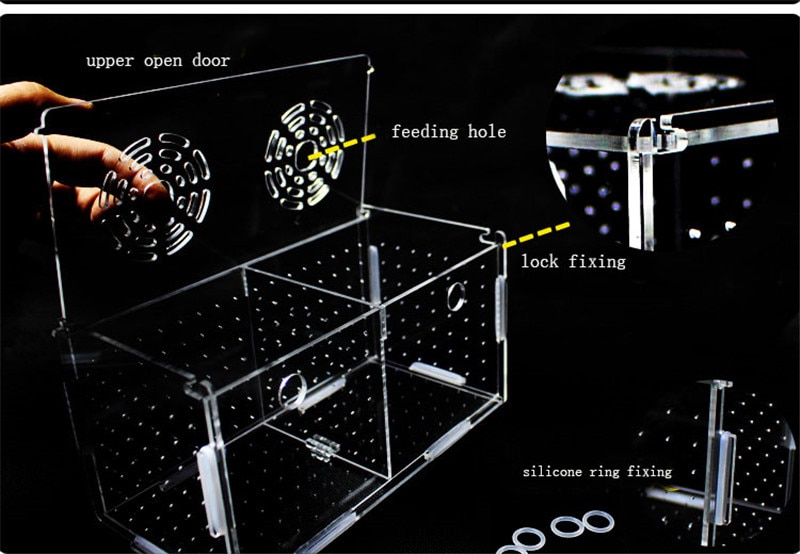 upper open door

feeding hole

lock fixing

silicone ring fixing